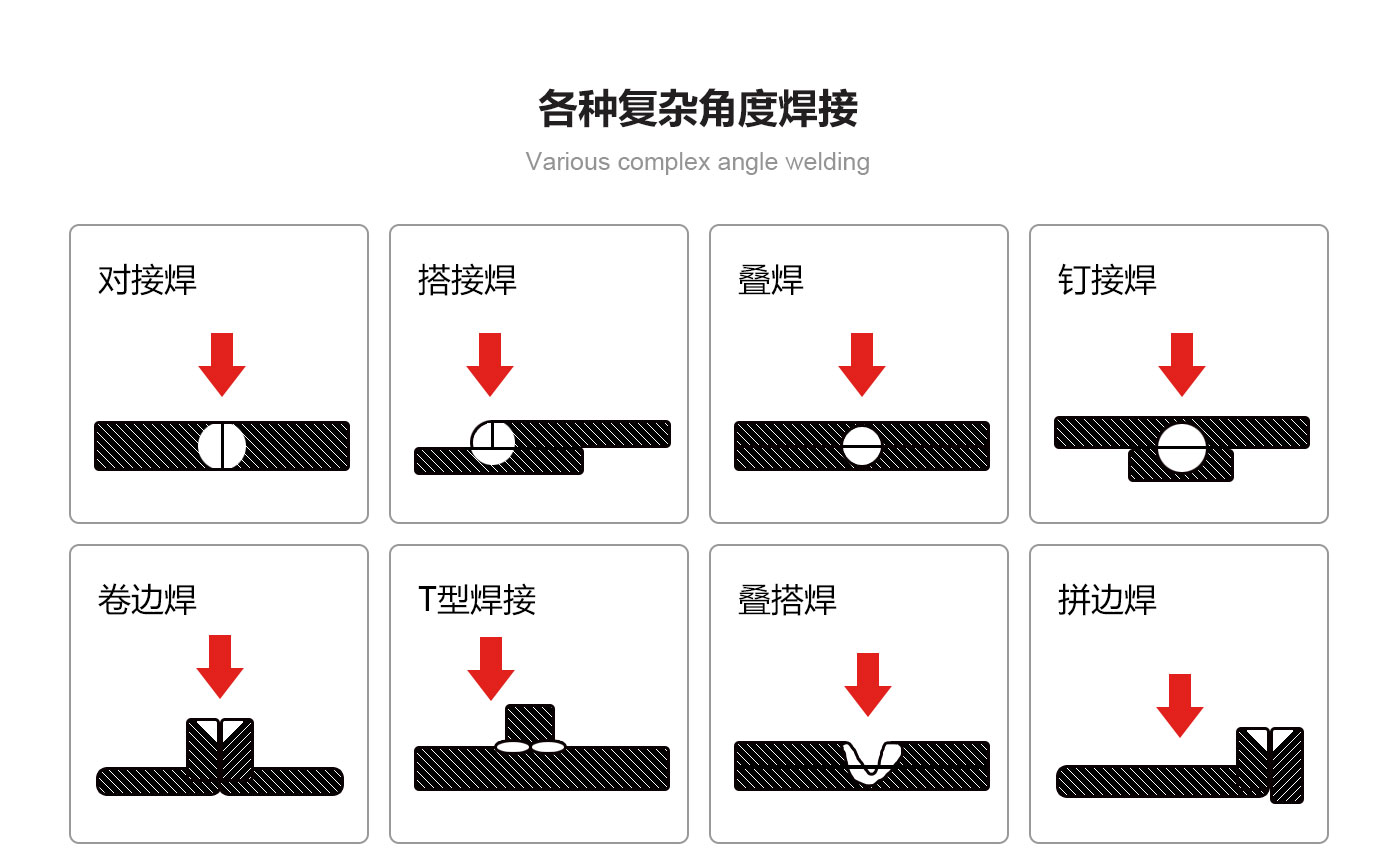 各种复杂角度焊接

Various complex angle welding

对接焊

搭接焊

叠焊

钉接焊

卷边焊

T型焊接

叠搭焊

拼边焊